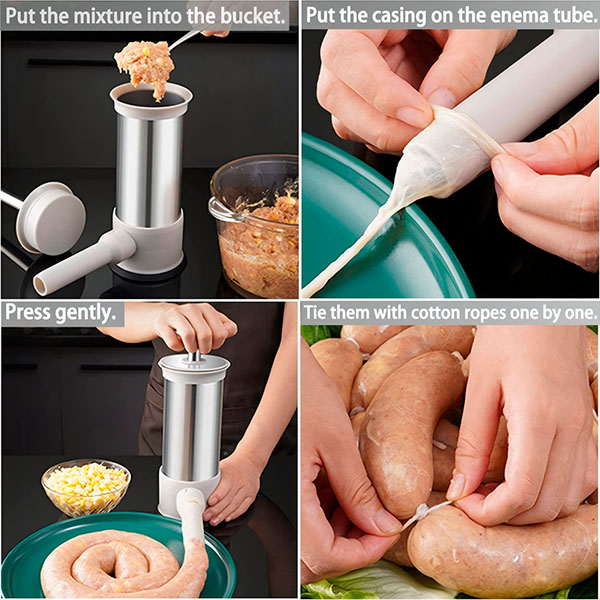 Put the mixture into the bucket.

Put the casing on the enema tube.

Press gently.

Tie them with cotton ropes one by one.