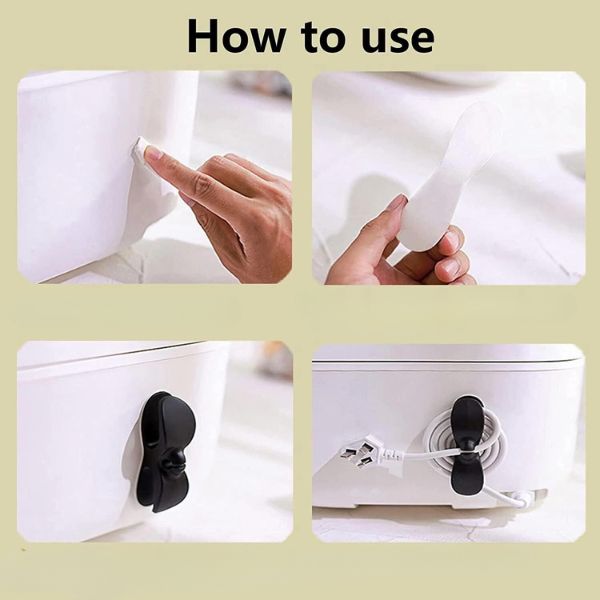 How to use