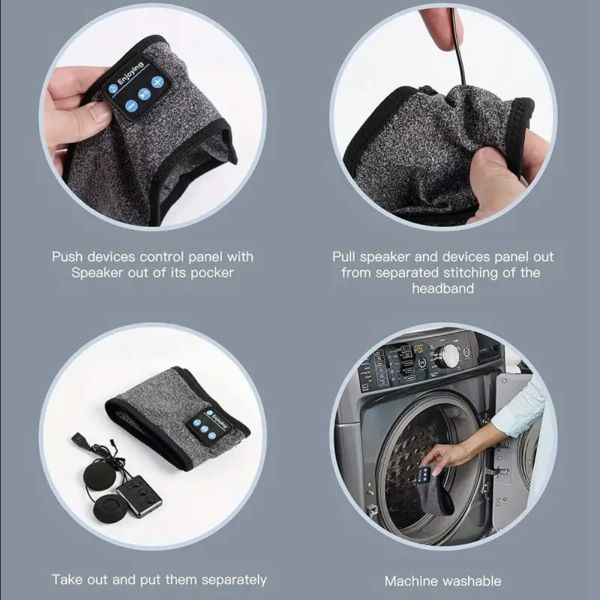 Enjoying

Push devices control panel with Speaker out of its pocker

Pull speaker and devices panel out from separated stitching of the headband

Enjoying

Take out and put them separately

Machine washable