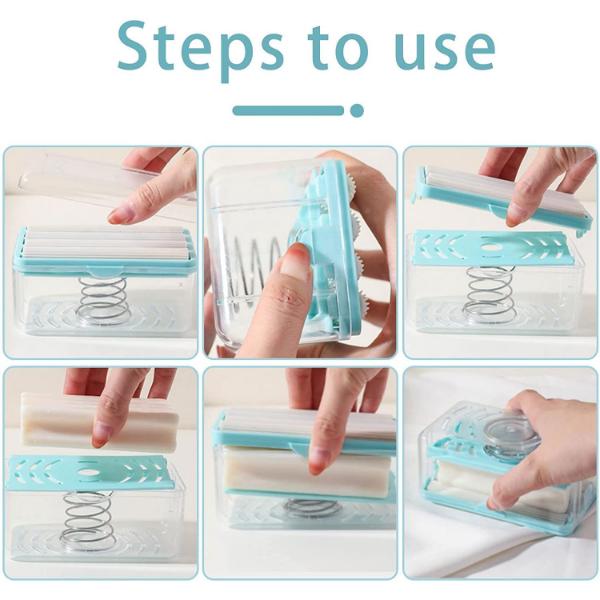 Steps to use